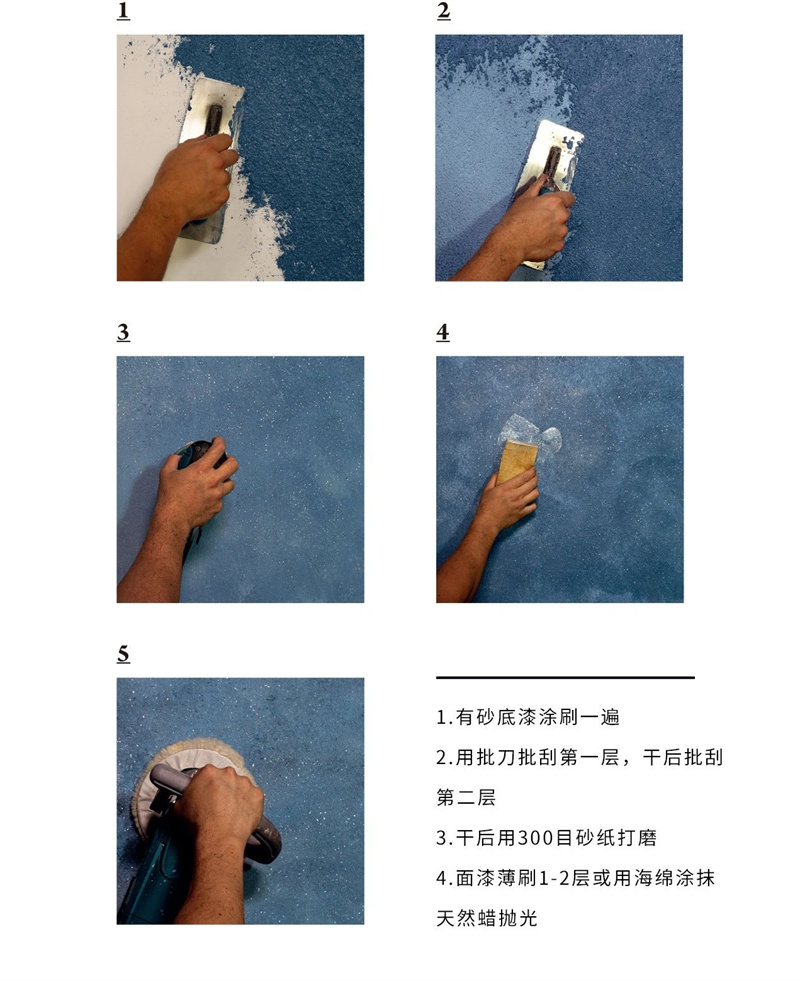 1

2

3

4

5

1.有砂底漆涂刷一遍

2.用批刀批刮第一层，干后批刮第二层

3.干后用300目砂纸打磨

4.面漆薄刷1-2层或用海绵涂抹天然蜡抛光